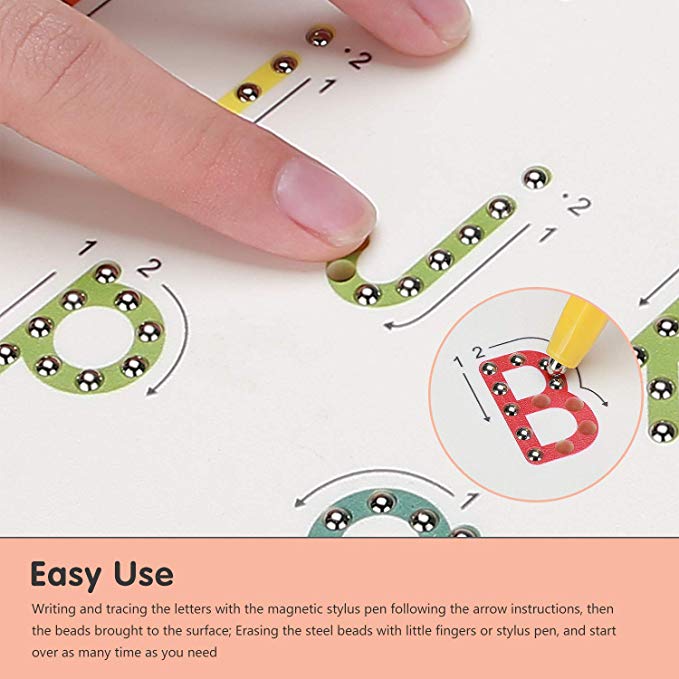 2
1
2
1
1
2
1 2
B
1

Easy Use

Writing and tracing the letters with the magnetic stylus pen following the arrow instructions, then the beads brought to the surface; Erasing the steel beads with little fingers or stylus pen, and start over as many time as you need